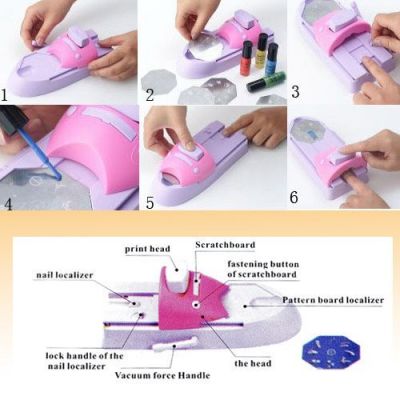 1
2
3
4
5
6

print head
Scratchboard
fastening button of scratchboard
nail localizer
Pattern board localizer
lock handle of the nail localizer
the head
Vacuum force Handle